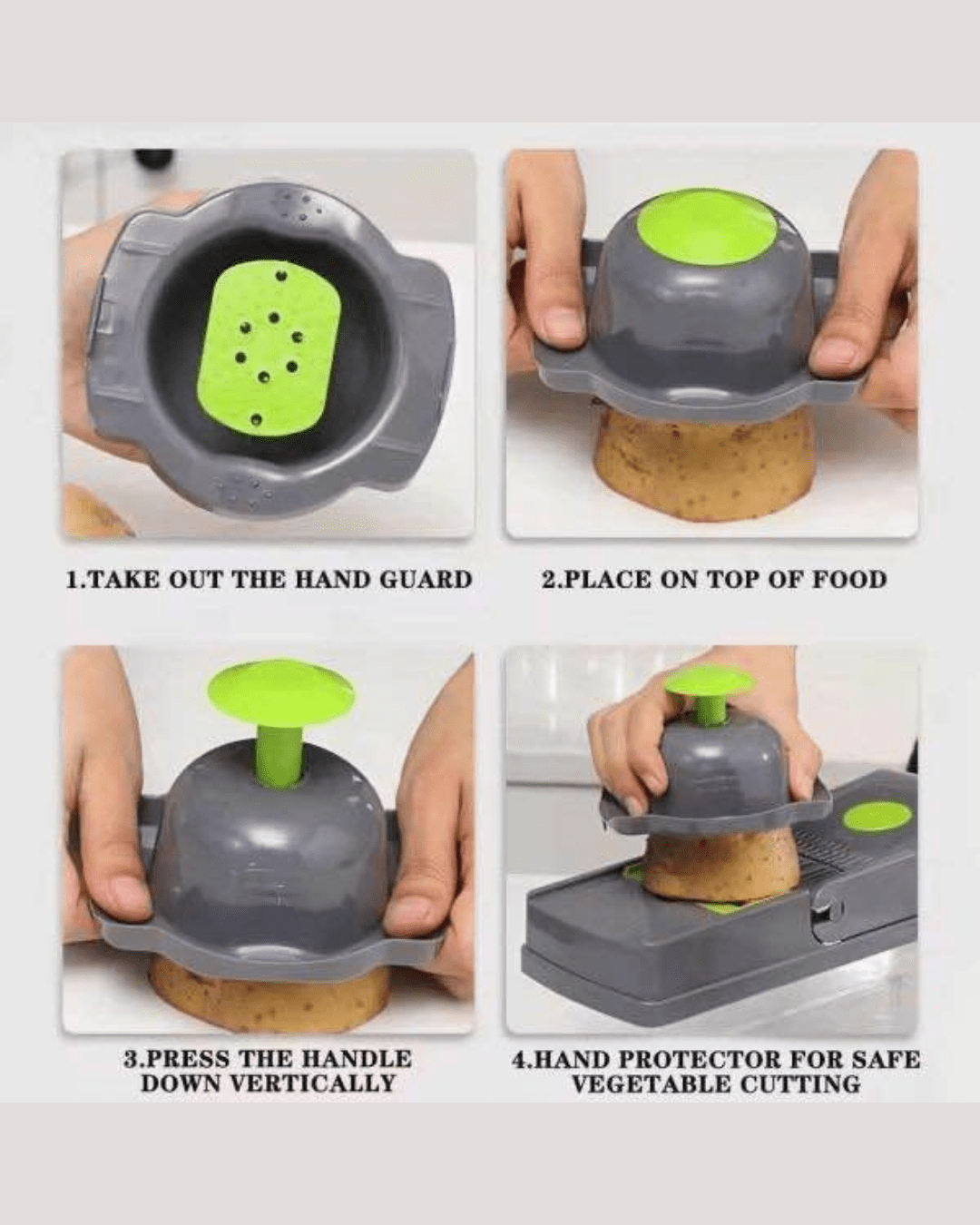 1.TAKE OUT THE HAND GUARD

2.PLACE ON TOP OF FOOD

3.PRESS THE HANDLE DOWN VERTICALLY

4.HAND PROTECTOR FOR SAFE VEGETABLE CUTTING