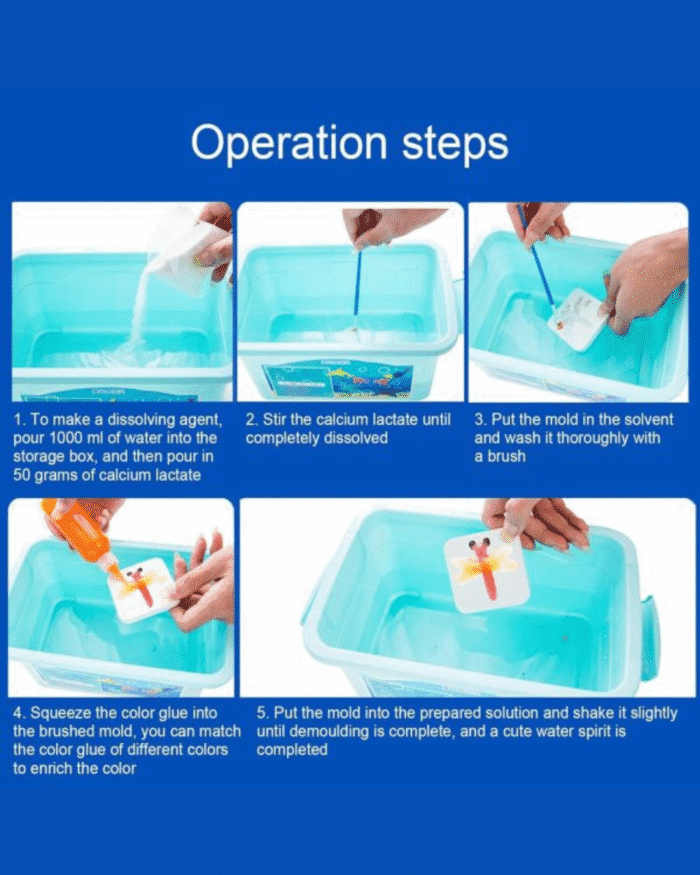 Operation steps

1. To make a dissolving agent, pour 1000 ml of water into the storage box, and then pour in 50 grams of calcium lactate

2. Stir the calcium lactate until completely dissolved

3. Put the mold in the solvent and wash it thoroughly with a brush

4. Squeeze the color glue into the brushed mold, you can match the color glue of different colors to enrich the color

5. Put the mold into the prepared solution and shake it slightly until demoulding is complete, and a cute water spirit is completed