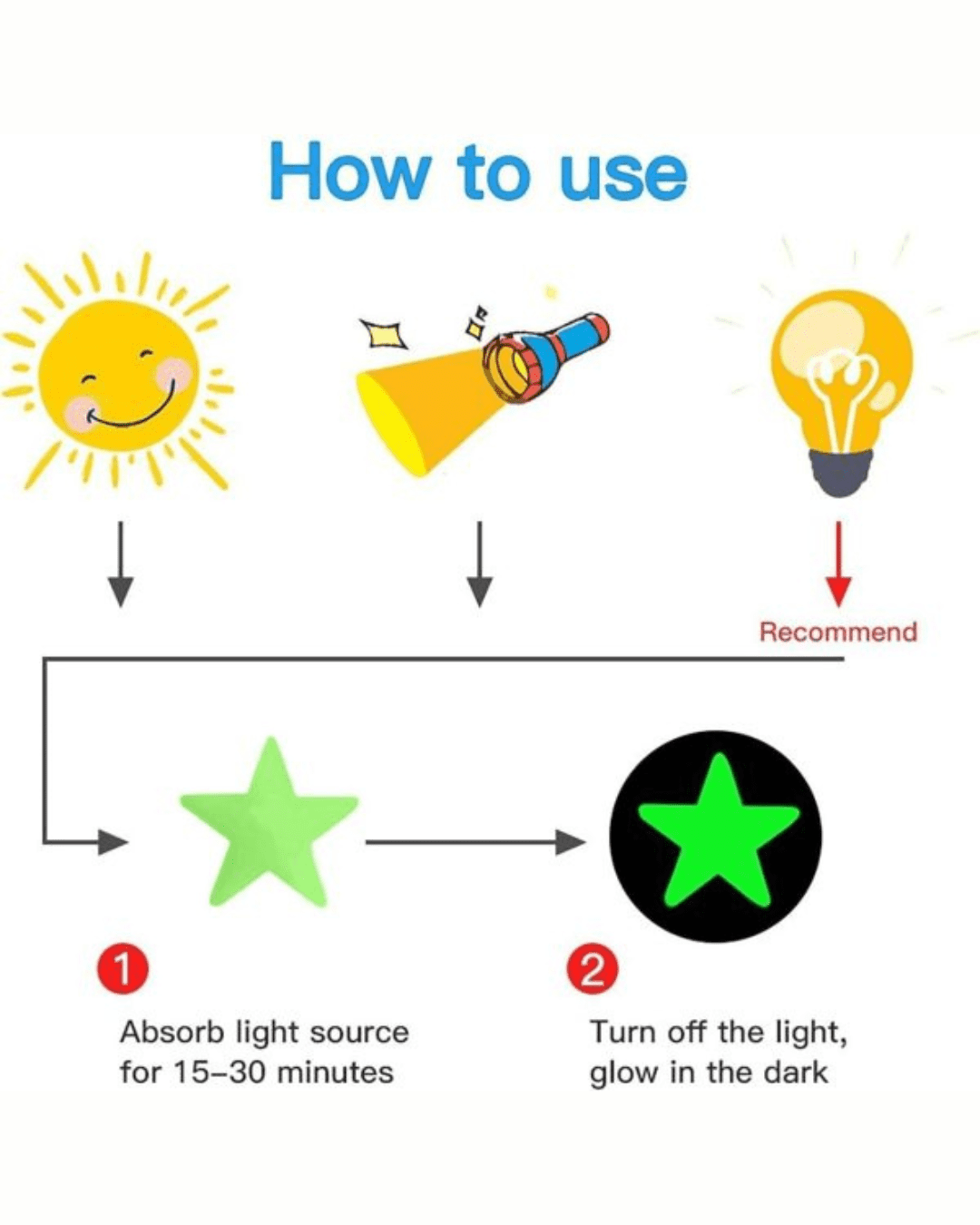 How to use

Recommend

1

Absorb light source for 15–30 minutes

2

Turn off the light, glow in the dark