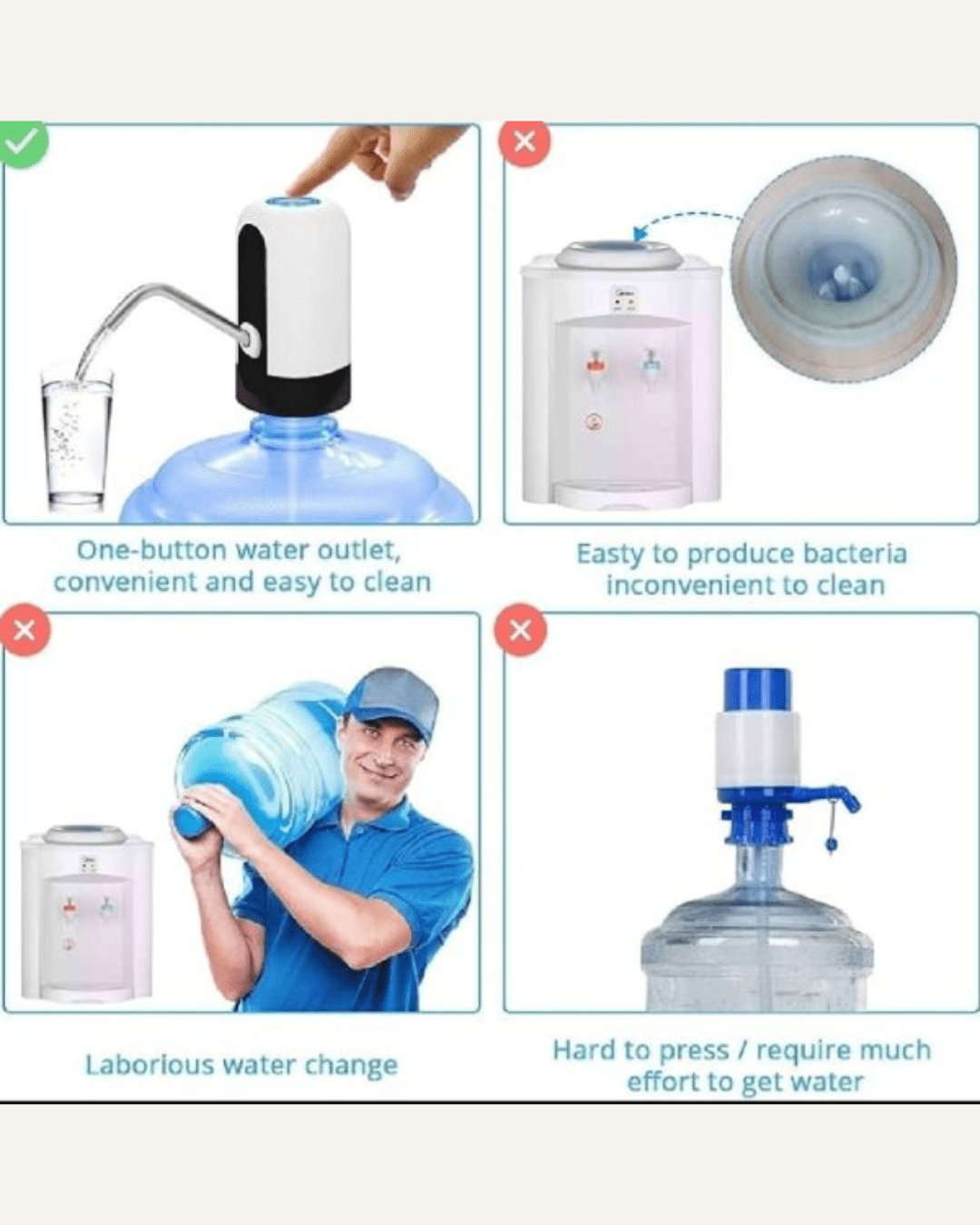 One-button water outlet, convenient and easy to clean

Easty to produce bacteria inconvenient to clean

Laborious water change

Hard to press / require much effort to get water